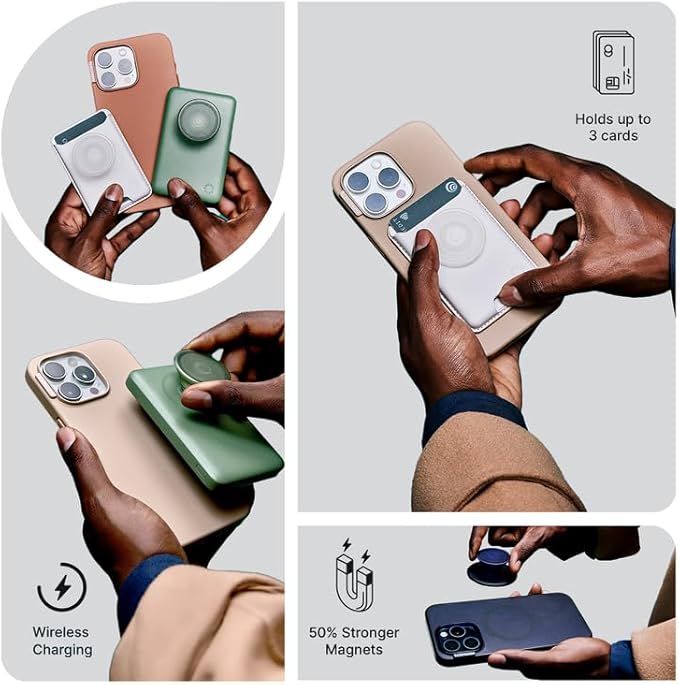 Holds up to 3 cards

Wireless Charging

50% Stronger Magnets