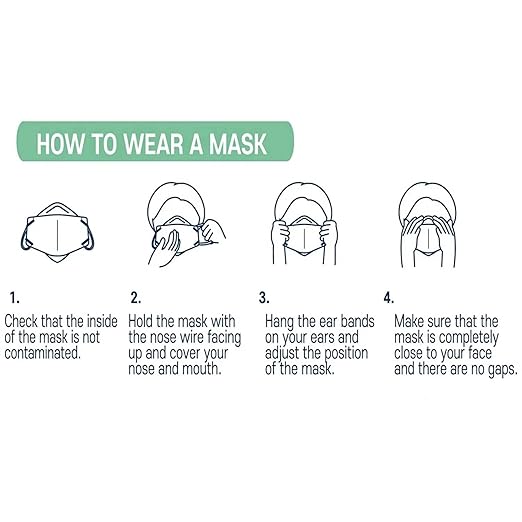 HOW TO WEAR A MASK

1.
Check that the inside of the mask is not contaminated.

2.
Hold the mask with the nose wire facing up and cover your nose and mouth.

3.
Hang the ear bands on your ears and adjust the position of the mask.

4.
Make sure that the mask is completely close to your face and there are no gaps.