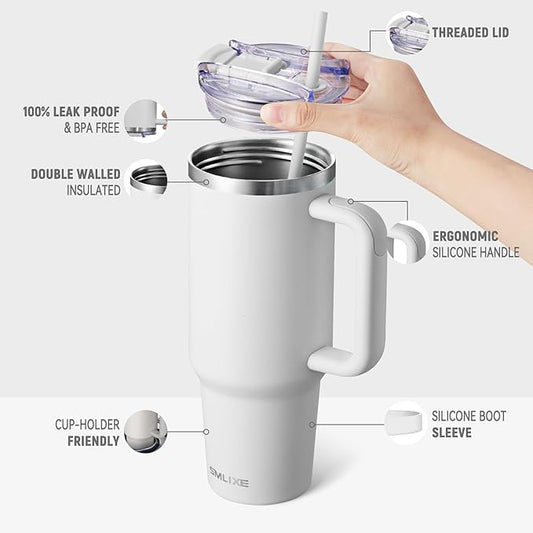 THREADED LID

100% LEAK PROOF
& BPA FREE

DOUBLE WALLED
INSULATED

ERGONOMIC
SILICONE HANDLE

CUP-HOLDER
FRIENDLY

SILICONE BOOT
SLEEVE

SMLIXE