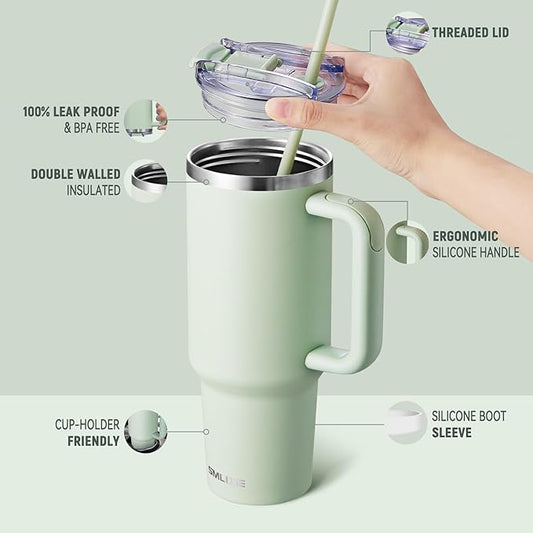 THREADED LID

100% LEAK PROOF
& BPA FREE

DOUBLE WALLED
INSULATED

ERGONOMIC
SILICONE HANDLE

CUP-HOLDER
FRIENDLY

SILICONE BOOT
SLEEVE

SMLINE