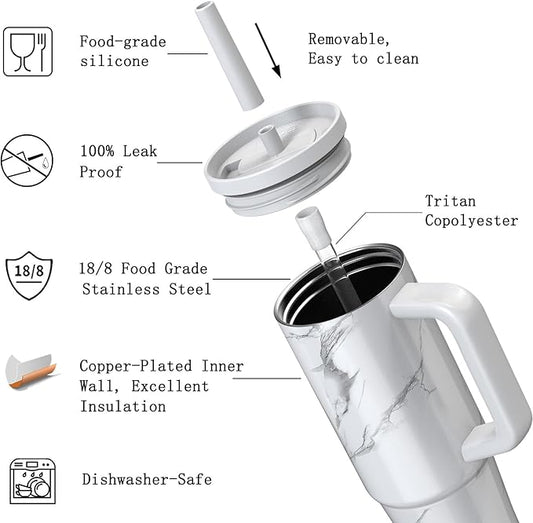 Food-grade silicone

Removable, Easy to clean

100% Leak Proof

Tritan Copolyester

18/8

18/8 Food Grade Stainless Steel

Copper-Plated Inner Wall, Excellent Insulation

Dishwasher-Safe