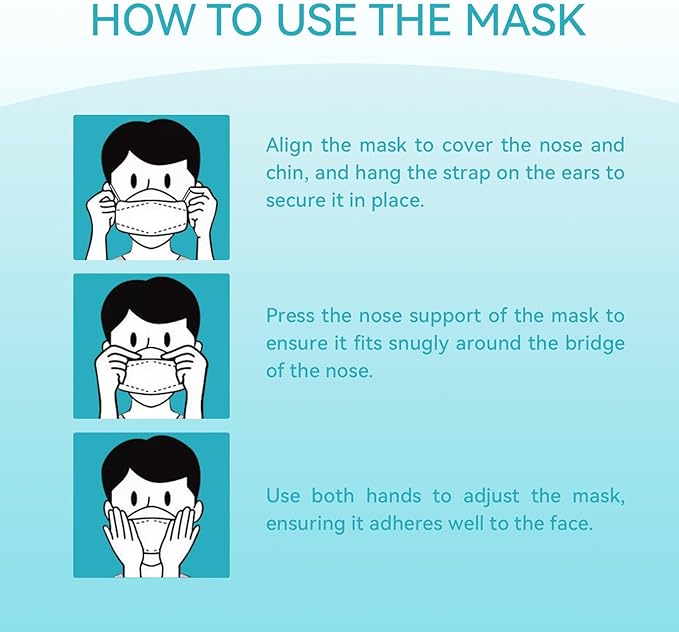 HOW TO USE THE MASK

Align the mask to cover the nose and chin, and hang the strap on the ears to secure it in place.

Press the nose support of the mask to ensure it fits snugly around the bridge of the nose.

Use both hands to adjust the mask, ensuring it adheres well to the face.