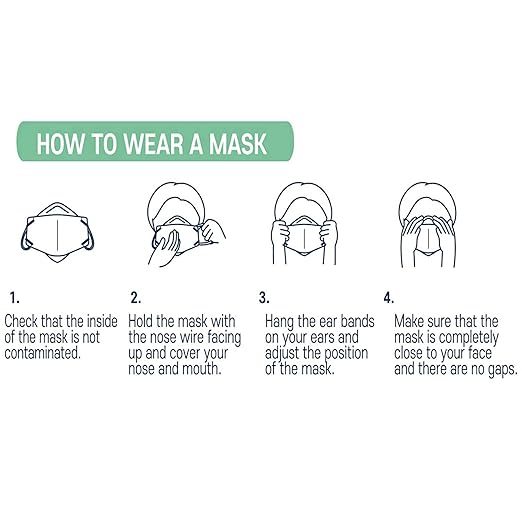 HOW TO WEAR A MASK

1.
Check that the inside of the mask is not contaminated.

2.
Hold the mask with the nose wire facing up and cover your nose and mouth.

3.
Hang the ear bands on your ears and adjust the position of the mask.

4.
Make sure that the mask is completely close to your face and there are no gaps.