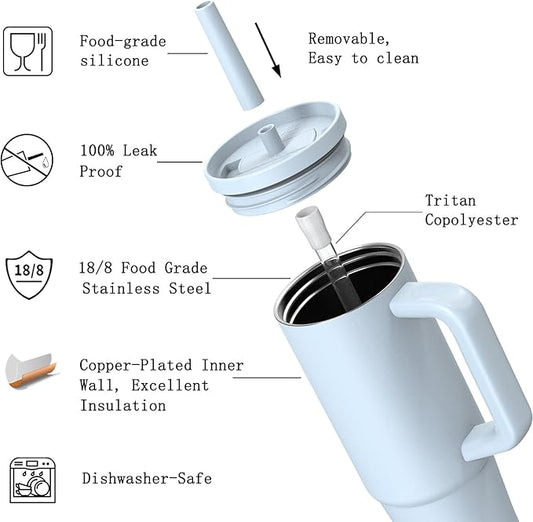 Food-grade silicone

Removable, Easy to clean

100% Leak Proof

Tritan Copolyester

18/8

18/8 Food Grade Stainless Steel

Copper-Plated Inner Wall, Excellent Insulation

Dishwasher-Safe