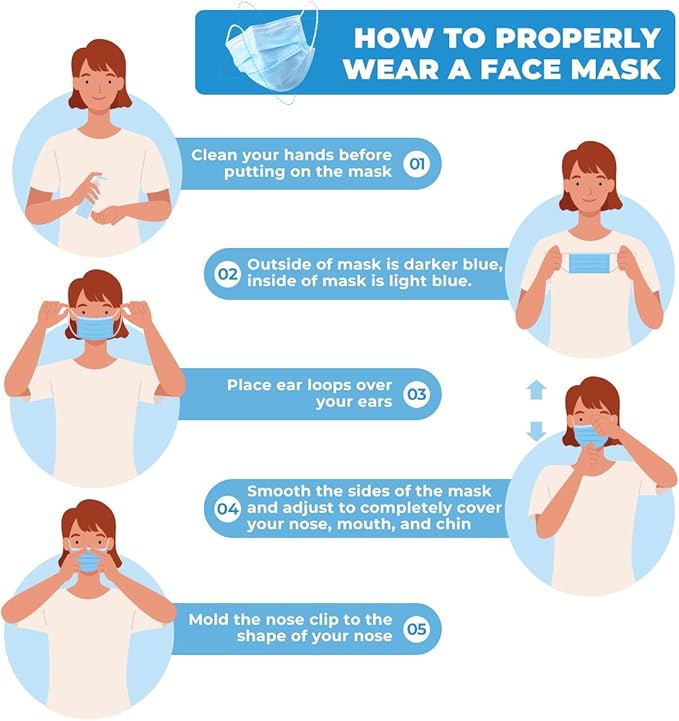 HOW TO PROPERLY WEAR A FACE MASK

Clean your hands before putting on the mask 01

02 Outside of mask is darker blue, inside of mask is light blue.

Place ear loops over your ears 03

04 Smooth the sides of the mask and adjust to completely cover your nose, mouth, and chin

Mold the nose clip to the shape of your nose 05