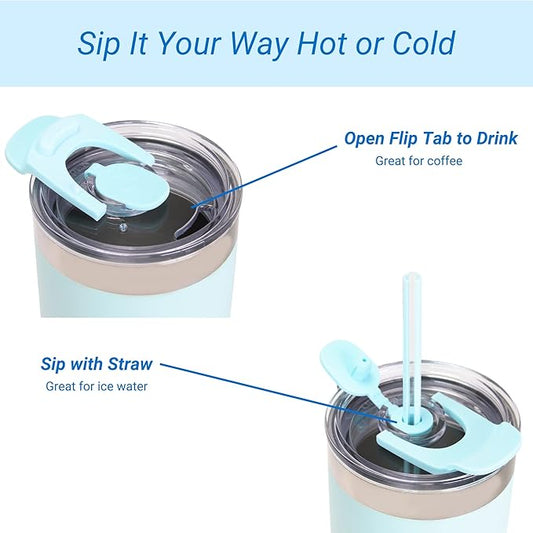 Sip It Your Way Hot or Cold

Open Flip Tab to Drink
Great for coffee

Sip with Straw
Great for ice water