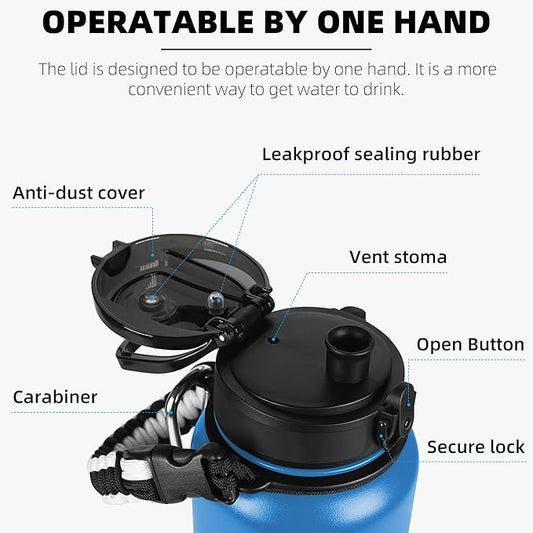 OPERATABLE BY ONE HAND

The lid is designed to be operatable by one hand. It is a more convenient way to get water to drink.

Leakproof sealing rubber

Anti-dust cover

Vent stoma

Open Button

Carabiner

Secure lock