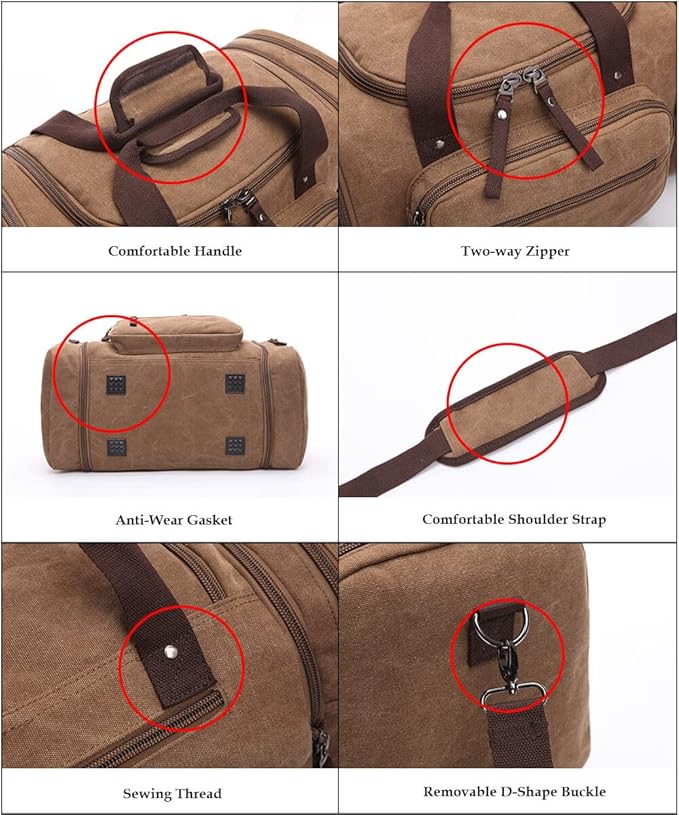 Comfortable Handle

Two-way Zipper

Anti-Wear Gasket

Comfortable Shoulder Strap

Sewing Thread

Removable D-Shape Buckle