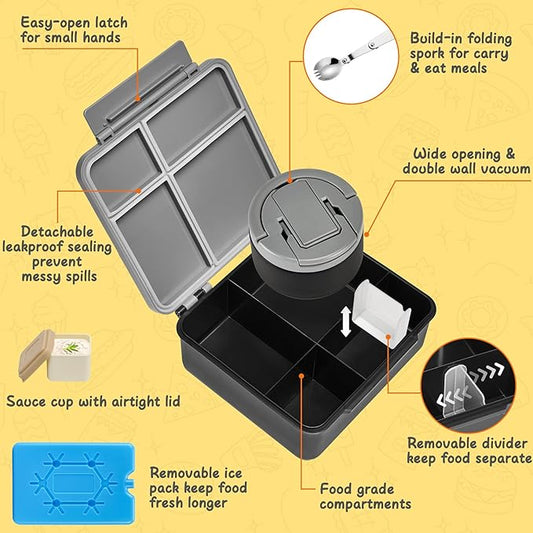 Easy-open latch for small hands

Build-in folding spork for carry & eat meals

Wide opening & double wall vacuum

Detachable leakproof sealing prevent messy spills

Sauce cup with airtight lid

Removable divider keep food separate

Removable ice pack keep food fresh longer

Food grade compartments