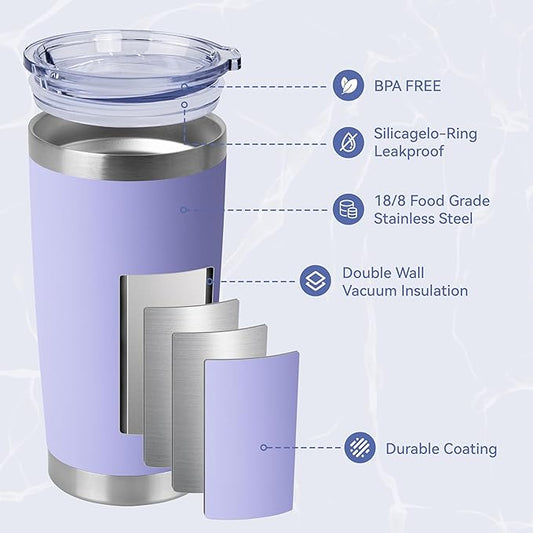 BPA FREE

Silicagelo-Ring Leakproof

18/8 Food Grade Stainless Steel

Double Wall Vacuum Insulation

Durable Coating