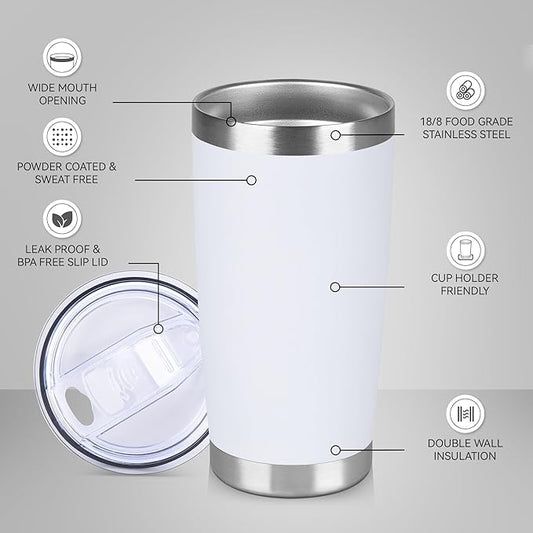 WIDE MOUTH OPENING

POWDER COATED & SWEAT FREE

LEAK PROOF & BPA FREE SLIP LID

18/8 FOOD GRADE STAINLESS STEEL

CUP HOLDER FRIENDLY

DOUBLE WALL INSULATION