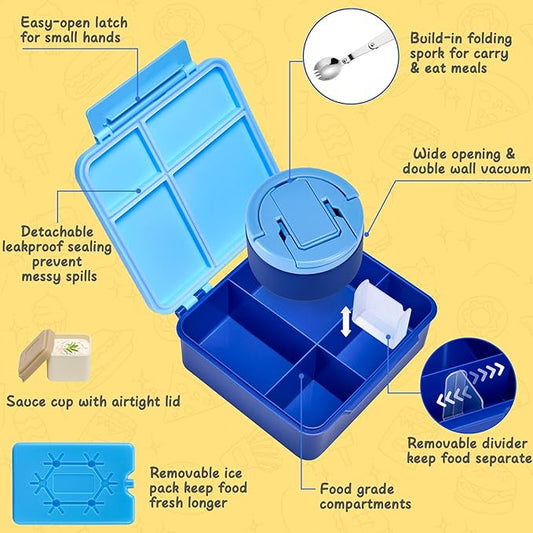 Easy-open latch for small hands

Build-in folding spork for carry & eat meals

Wide opening & double wall vacuum

Detachable leakproof sealing prevent messy spills

Sauce cup with airtight lid

Removable divider keep food separate

Removable ice pack keep food fresh longer

Food grade compartments