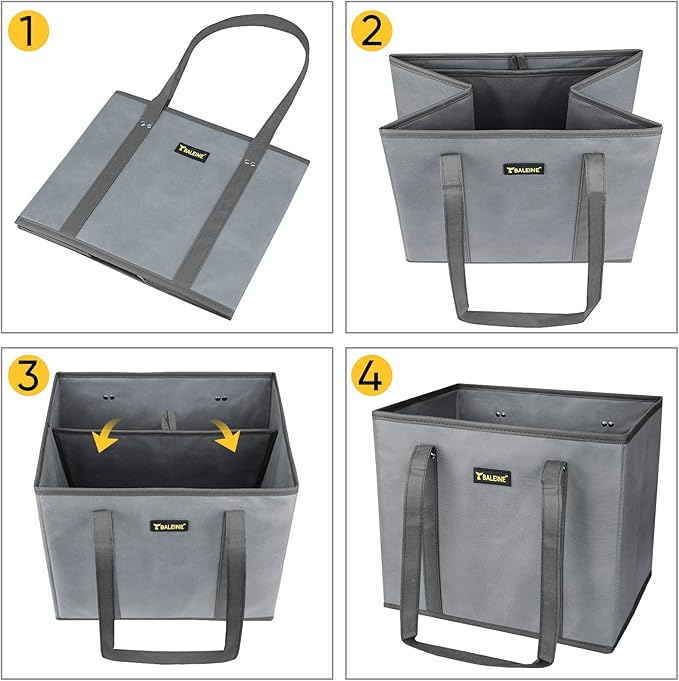 1

BALEINE

2

BALEINE

3

BALEINE

4

BALEINE