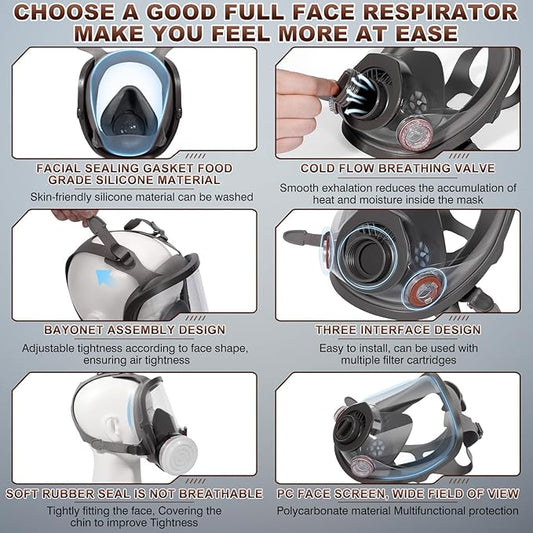 CHOOSE A GOOD FULL FACE RESPIRATOR
MAKE YOU FEEL MORE AT EASE

FACIAL SEALING GASKET FOOD GRADE SILICONE MATERIAL
Skin-friendly silicone material can be washed

COLD FLOW BREATHING VALVE
Smooth exhalation reduces the accumulation of heat and moisture inside the mask

BAYONET ASSEMBLY DESIGN
Adjustable tightness according to face shape, ensuring air tightness

THREE INTERFACE DESIGN
Easy to install, can be used with multiple filter cartridges

SOFT RUBBER SEAL IS NOT BREATHABLE
Tightly fitting the face, Covering the chin to improve Tightness

PC FACE SCREEN, WIDE FIELD OF VIEW
Polycarbonate material Multifunctional protection