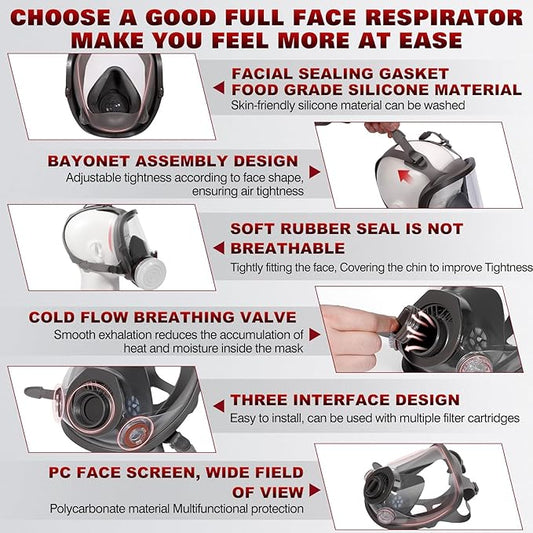 CHOOSE A GOOD FULL FACE RESPIRATOR
MAKE YOU FEEL MORE AT EASE

FACIAL SEALING GASKET
FOOD GRADE SILICONE MATERIAL
Skin-friendly silicone material can be washed

BAYONET ASSEMBLY DESIGN
Adjustable tightness according to face shape, ensuring air tightness

SOFT RUBBER SEAL IS NOT BREATHABLE
Tightly fitting the face, Covering the chin to improve Tightness

COLD FLOW BREATHING VALVE
Smooth exhalation reduces the accumulation of heat and moisture inside the mask

THREE INTERFACE DESIGN
Easy to install, can be used with multiple filter cartridges

PC FACE SCREEN, WIDE FIELD OF VIEW
Polycarbonate material Multifunctional protection