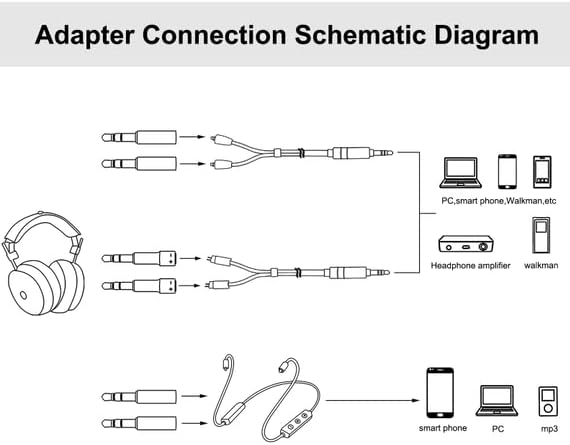 Adapter Connection Schematic Diagram

PC,smart phone,Walkman,etc

Headphone amplifier

walkman

smart phone

PC

mp3