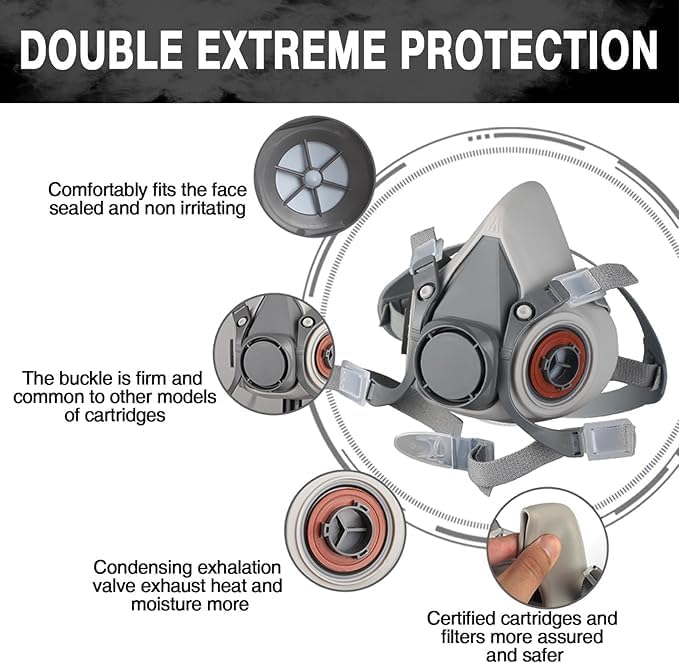 DOUBLE EXTREME PROTECTION

Comfortably fits the face sealed and non irritating

The buckle is firm and common to other models of cartridges

Condensing exhalation valve exhaust heat and moisture more

Certified cartridges and filters more assured and safer