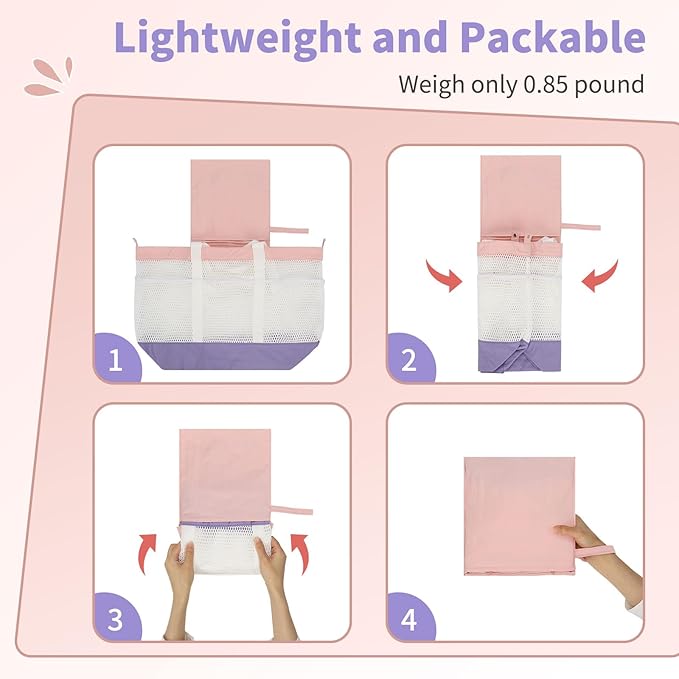 Lightweight and Packable

Weigh only 0.85 pound

1

2

3

4