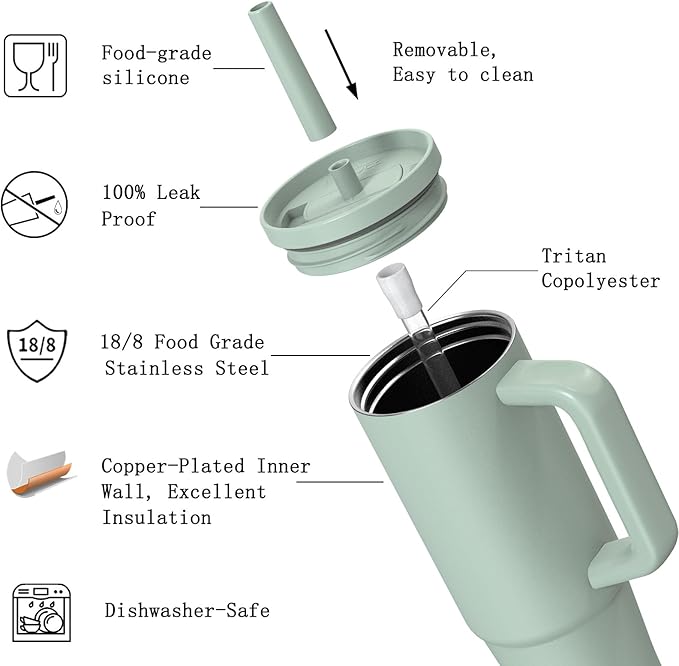 Food-grade silicone

Removable, Easy to clean

100% Leak Proof

Tritan Copolyester

18/8

18/8 Food Grade Stainless Steel

Copper-Plated Inner Wall, Excellent Insulation

Dishwasher-Safe