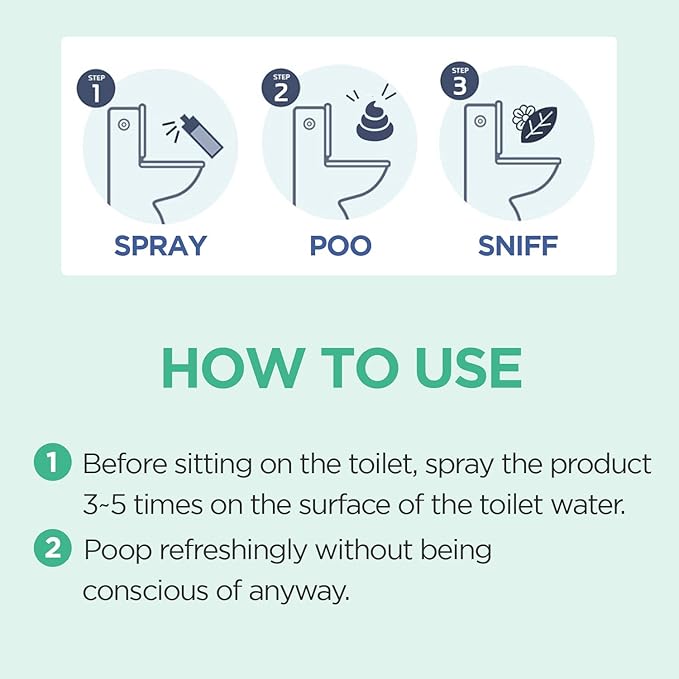 STEP 1
SPRAY

STEP 2
POO

STEP 3
SNIFF

HOW TO USE

1 Before sitting on the toilet, spray the product 3~5 times on the surface of the toilet water.

2 Poop refreshingly without being conscious of anyway.