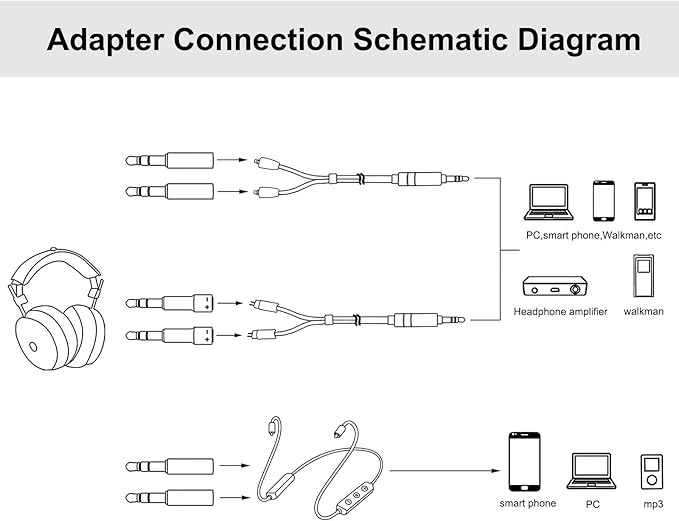 Adapter Connection Schematic Diagram

PC,smart phone,Walkman,etc

Headphone amplifier

walkman

smart phone

PC

mp3