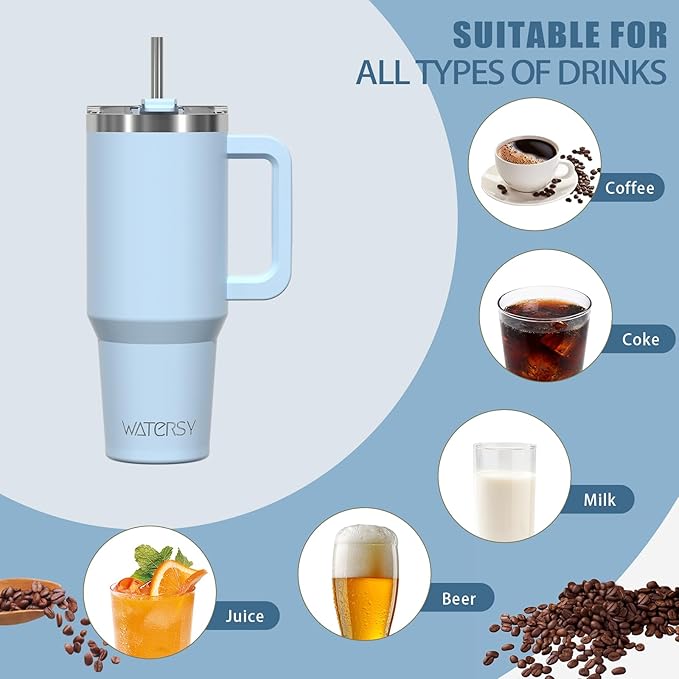 SUITABLE FOR
ALL TYPES OF DRINKS

WATERSY

Coffee

Coke

Milk

Juice

Beer