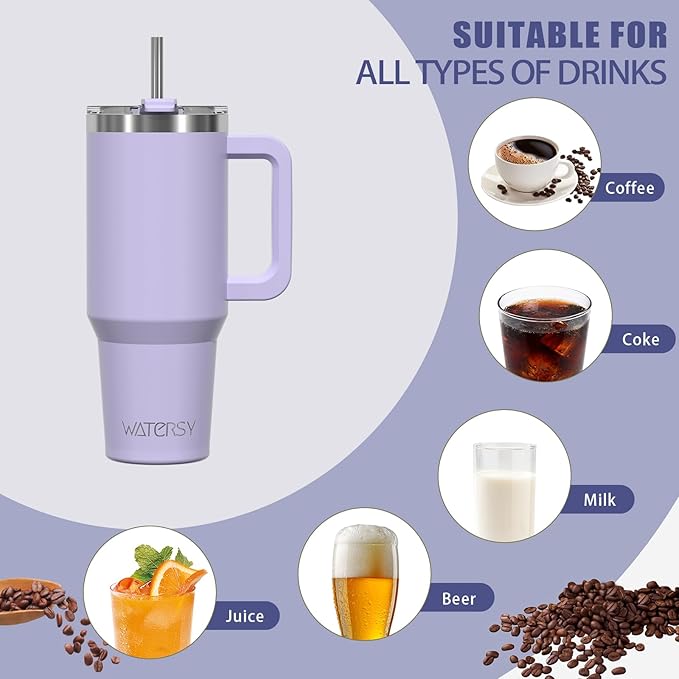 SUITABLE FOR
ALL TYPES OF DRINKS

WATERSY

Coffee

Coke

Milk

Juice

Beer