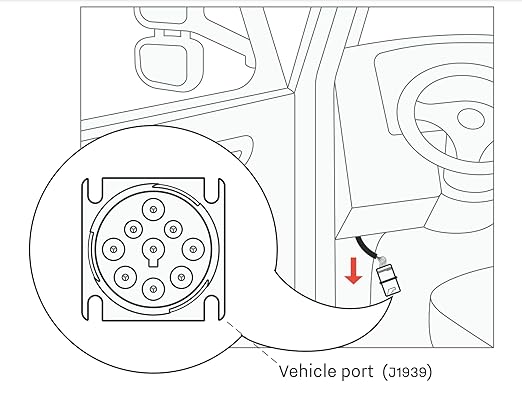 Vehicle port (J1939)