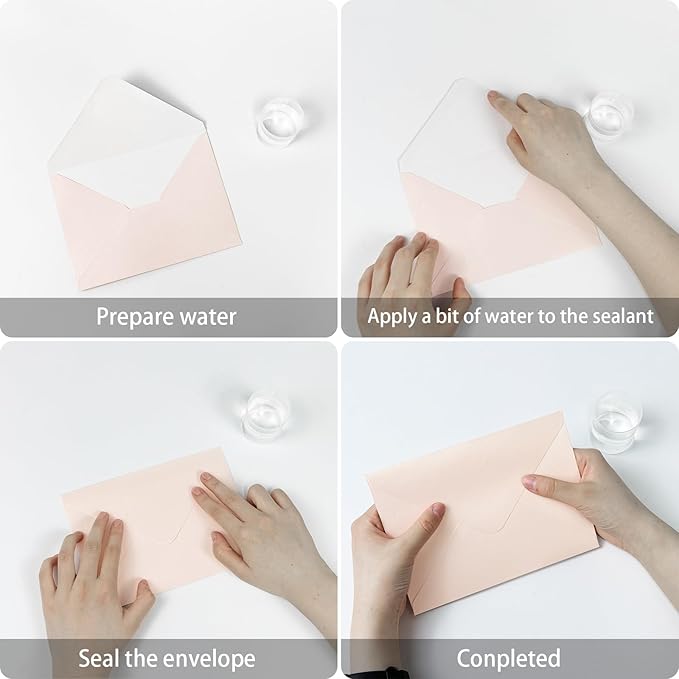 Prepare water

Apply a bit of water to the sealant

Seal the envelope

Conpleted