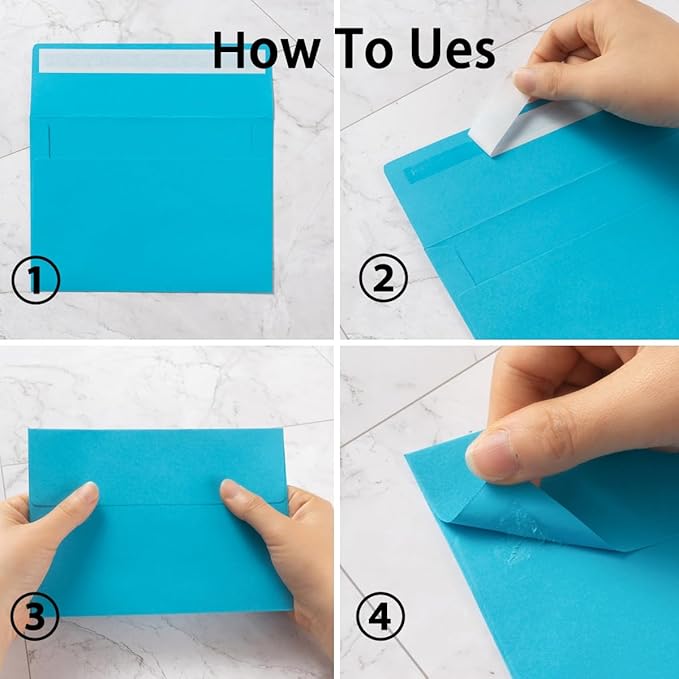 How To Ues

①

②

③

④