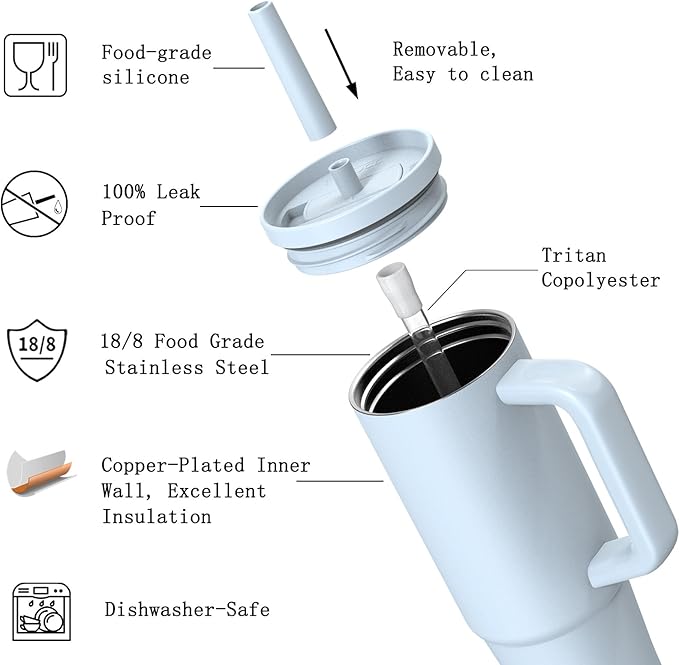 Food-grade silicone

Removable, Easy to clean

100% Leak Proof

Tritan Copolyester

18/8

18/8 Food Grade Stainless Steel

Copper-Plated Inner Wall, Excellent Insulation

Dishwasher-Safe