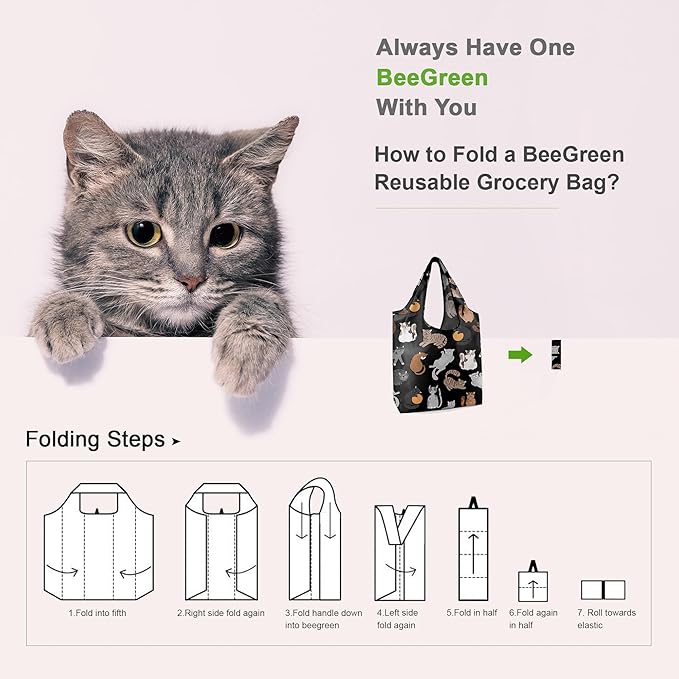 Always Have One
BeeGreen
With You

How to Fold a BeeGreen Reusable Grocery Bag?

Folding Steps

1.Fold into fifth

2.Right side fold again

3.Fold handle down into beegreen

4.Left side fold again

5.Fold in half

6.Fold again in half

7. Roll towards elastic