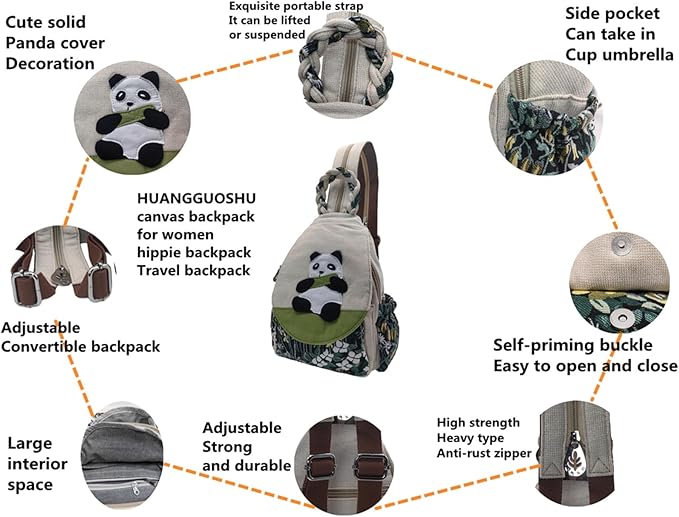 Cute solid
Panda cover
Decoration

Exquisite portable strap
It can be lifted
or suspended

Side pocket
Can take in
Cup umbrella

HUANGGUOSHU
canvas backpack
for women
hippie backpack
Travel backpack

Adjustable
Convertible backpack

Self-priming buckle
Easy to open and close

Large
interior
space

Adjustable
Strong
and durable

High strength
Heavy type
Anti-rust zipper