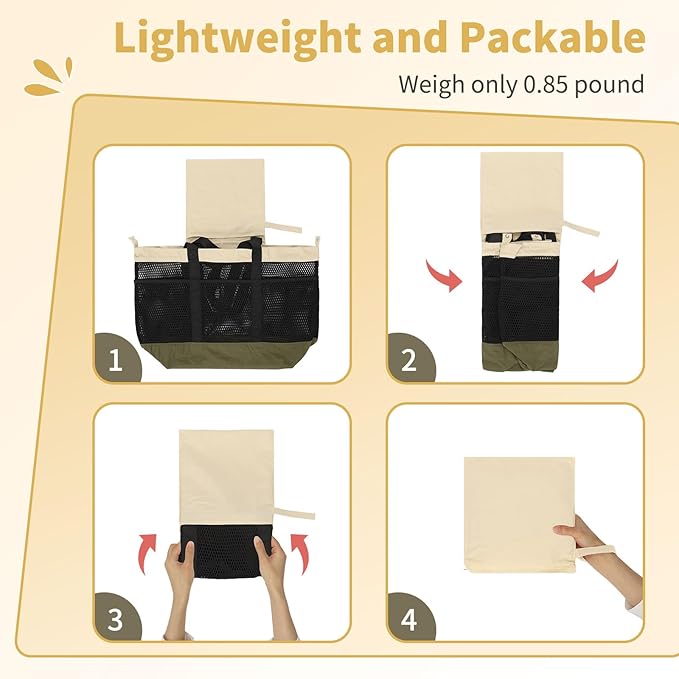 Lightweight and Packable

Weigh only 0.85 pound

1

2

3

4