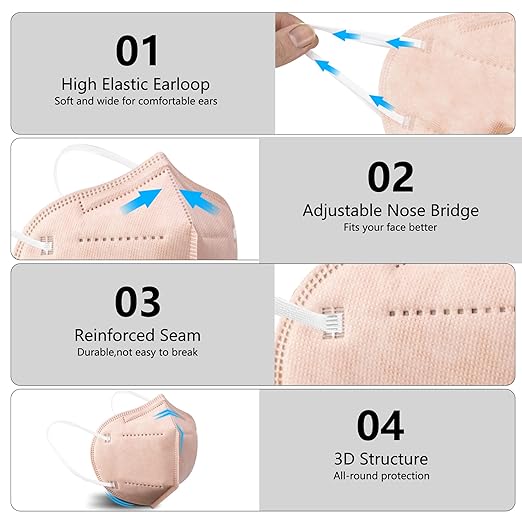 01
High Elastic Earloop
Soft and wide for comfortable ears

02
Adjustable Nose Bridge
Fits your face better

03
Reinforced Seam
Durable,not easy to break

04
3D Structure
All-round protection