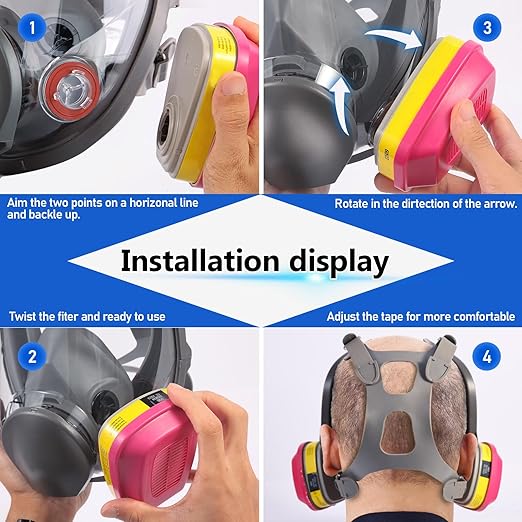 1

3

Aim the two points on a horizonal line and backle up.

Rotate in the dirtection of the arrow.

Installation display

Twist the fiter and ready to use

Adjust the tape for more comfortable

2

4