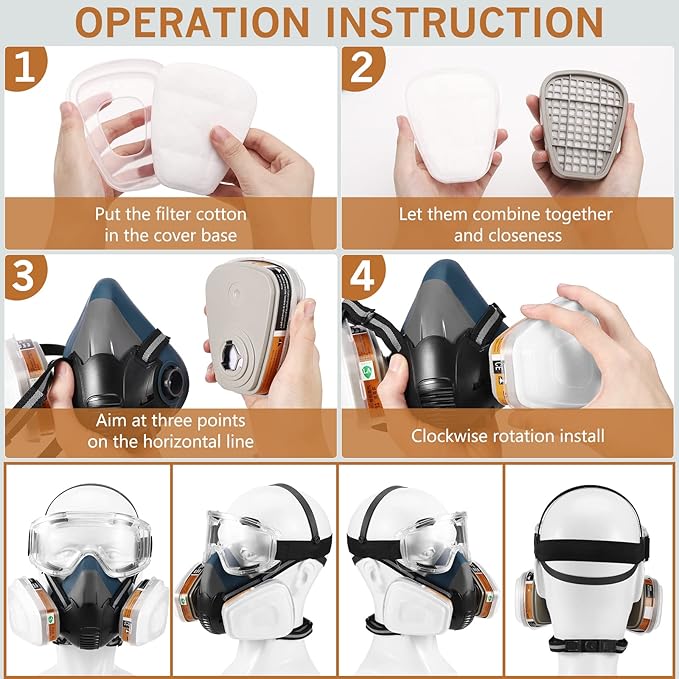 OPERATION INSTRUCTION

1

Put the filter cotton in the cover base

2

Let them combine together and closeness

3

Aim at three points on the horizontal line

4

Clockwise rotation install