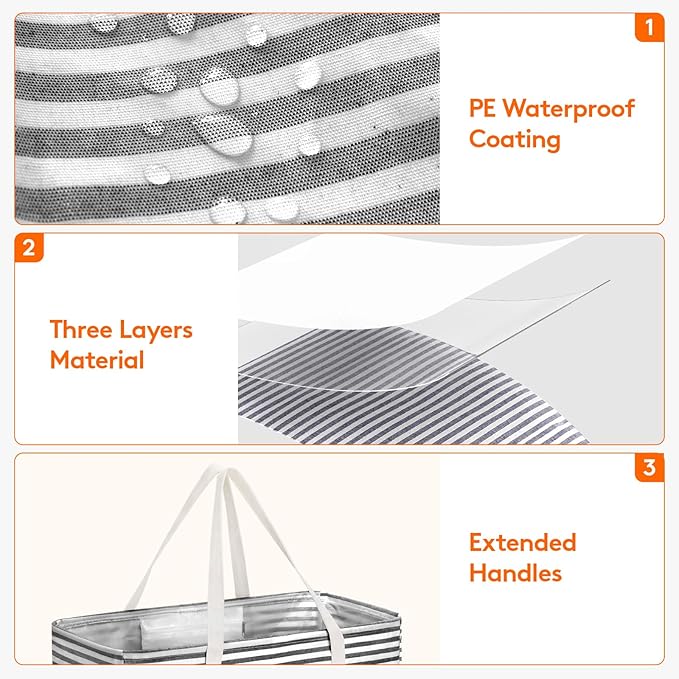 1

PE Waterproof Coating

2

Three Layers Material

3

Extended Handles