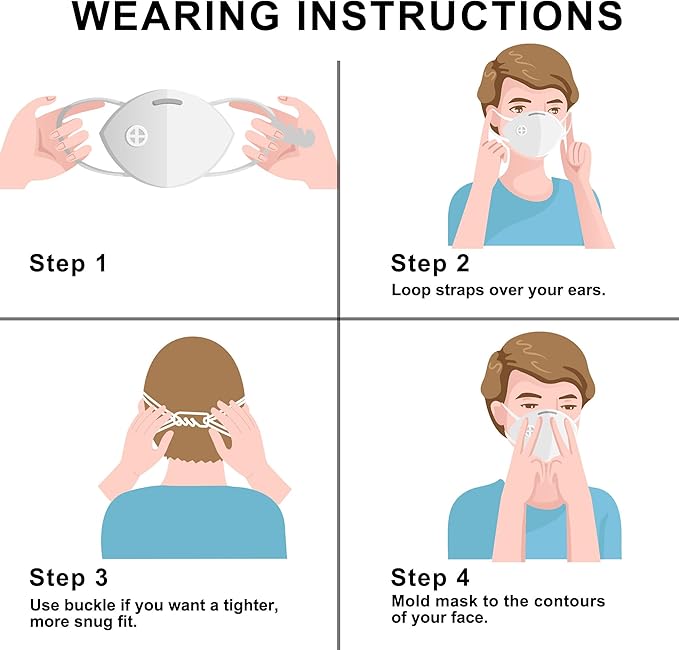 WEARING INSTRUCTIONS

Step 1

Step 2
Loop straps over your ears.

Step 3
Use buckle if you want a tighter, more snug fit.

Step 4
Mold mask to the contours of your face.