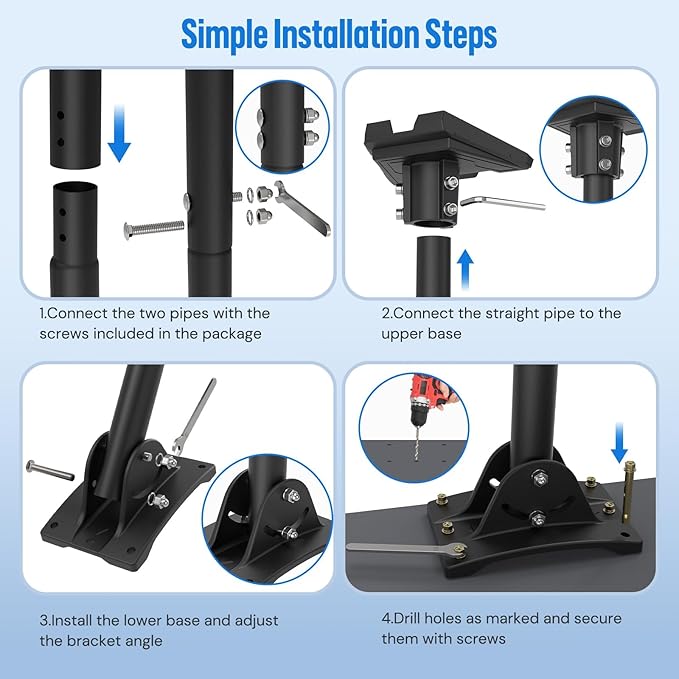 Simple Installation Steps

1.Connect the two pipes with the screws included in the package

2.Connect the straight pipe to the upper base

3.Install the lower base and adjust the bracket angle

4.Drill holes as marked and secure them with screws