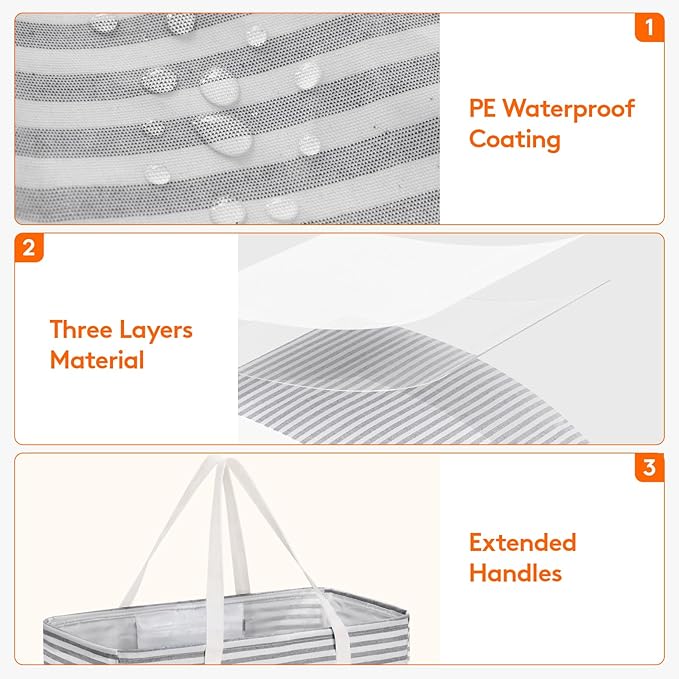 1

PE Waterproof Coating

2

Three Layers Material

3

Extended Handles