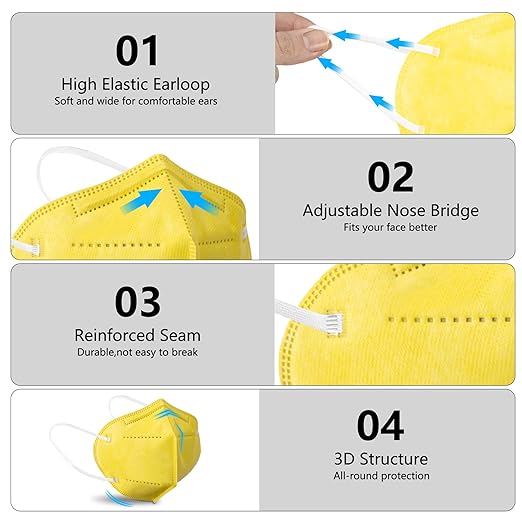 01
High Elastic Earloop
Soft and wide for comfortable ears

02
Adjustable Nose Bridge
Fits your face better

03
Reinforced Seam
Durable,not easy to break

04
3D Structure
All-round protection