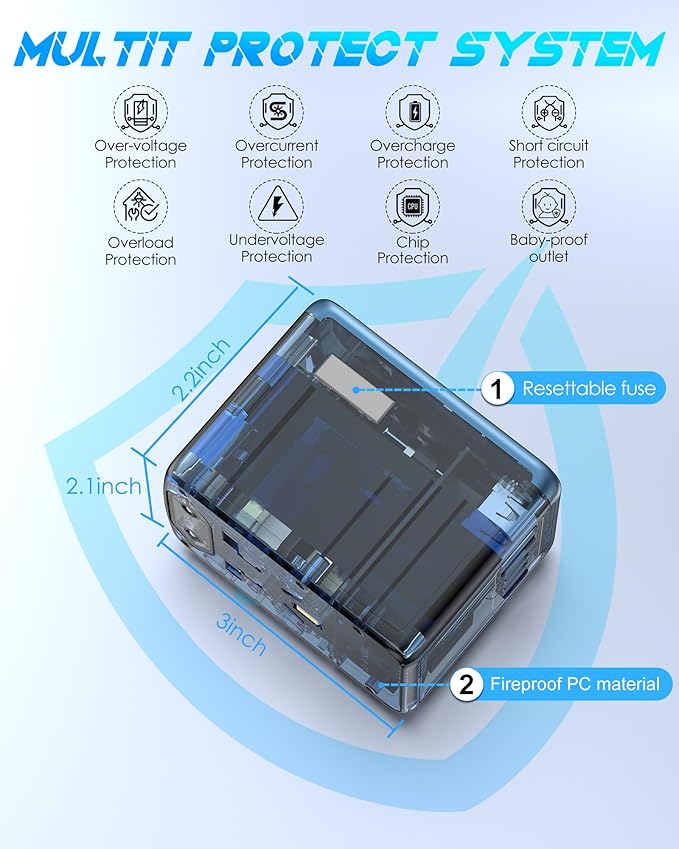 MULTIT PROTECT SYSTEM

Over-voltage Protection

Overcurrent Protection

Overcharge Protection

Short circuit Protection

Overload Protection

Undervoltage Protection

CPU

Chip Protection

Baby-proof outlet

2.2inch

2.1inch

3inch

1 Resettable fuse

2 Fireproof PC material