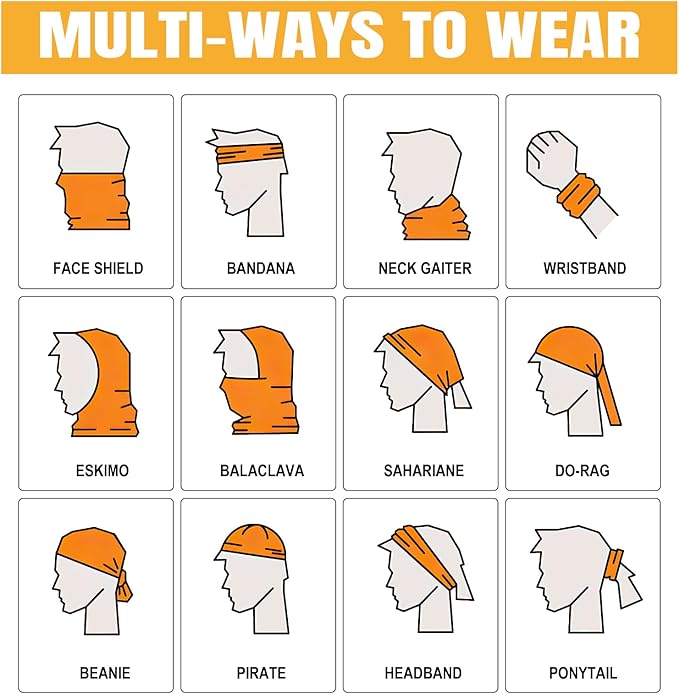 MULTI-WAYS TO WEAR

FACE SHIELD

BANDANA

NECK GAITER

WRISTBAND

ESKIMO

BALACLAVA

SAHARIANE

DO-RAG

BEANIE

PIRATE

HEADBAND

PONYTAIL