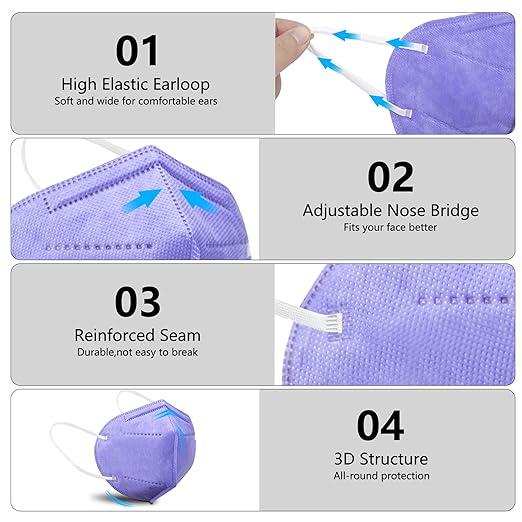 01
High Elastic Earloop
Soft and wide for comfortable ears

02
Adjustable Nose Bridge
Fits your face better

03
Reinforced Seam
Durable,not easy to break

04
3D Structure
All-round protection