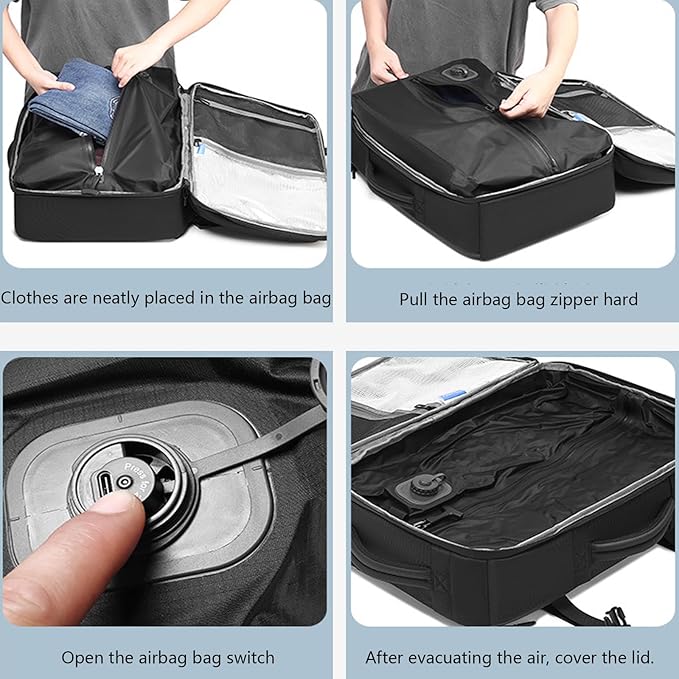 Clothes are neatly placed in the airbag bag

Pull the airbag bag zipper hard

Press for

Open the airbag bag switch

After evacuating the air, cover the lid.