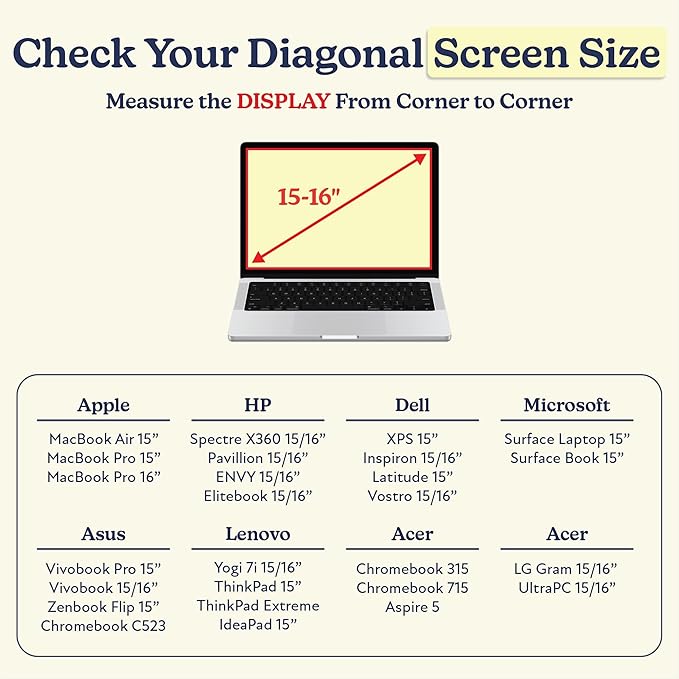 Check Your Diagonal Screen Size

Measure the DISPLAY From Corner to Corner

15-16"

Apple
MacBook Air 15"
MacBook Pro 15"
MacBook Pro 16"

HP
Spectre X360 15/16"
Pavillion 15/16"
ENVY 15/16"
Elitebook 15/16"

Dell
XPS 15"
Inspiron 15/16"
Latitude 15"
Vostro 15/16"

Microsoft
Surface Laptop 15"
Surface Book 15"

Asus
Vivobook Pro 15"
Vivobook 15/16"
Zenbook Flip 15"
Chromebook C523

Lenovo
Yogi 7i 15/16"
ThinkPad 15"
ThinkPad Extreme
IdeaPad 15"

Acer
Chromebook 315
Chromebook 715
Aspire 5

Acer
LG Gram 15/16"
UltraPC 15/16"