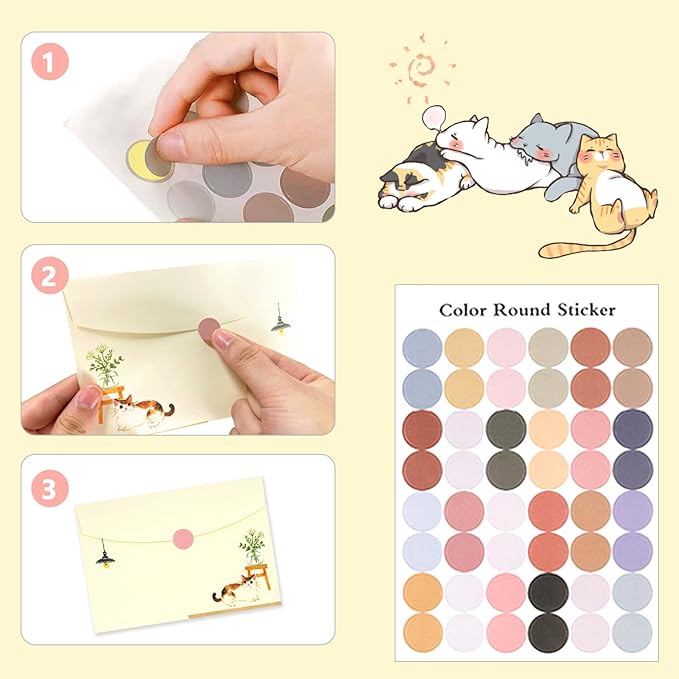 1

2

3

Color Round Sticker