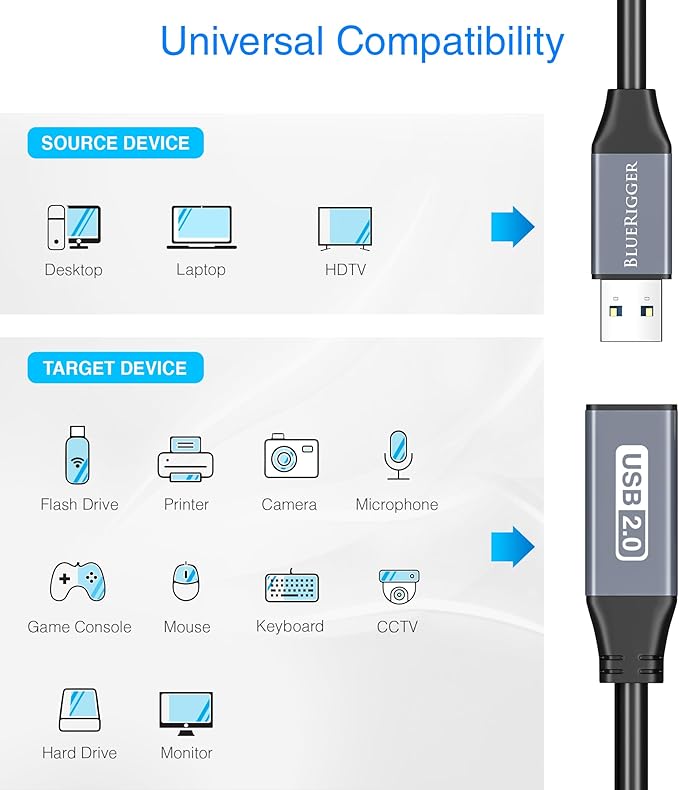 Universal Compatibility

SOURCE DEVICE

Desktop

Laptop

HDTV

BLUERIGGER

TARGET DEVICE

Flash Drive

Printer

Camera

Microphone

Game Console

Mouse

Keyboard

CCTV

Hard Drive

Monitor

USB 2.0