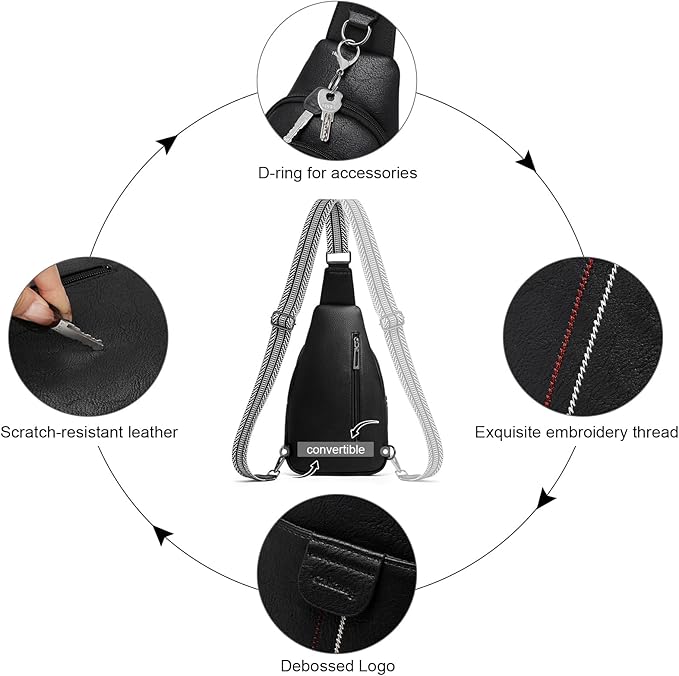 D-ring for accessories

Scratch-resistant leather

convertible

Exquisite embroidery thread

Debossed Logo